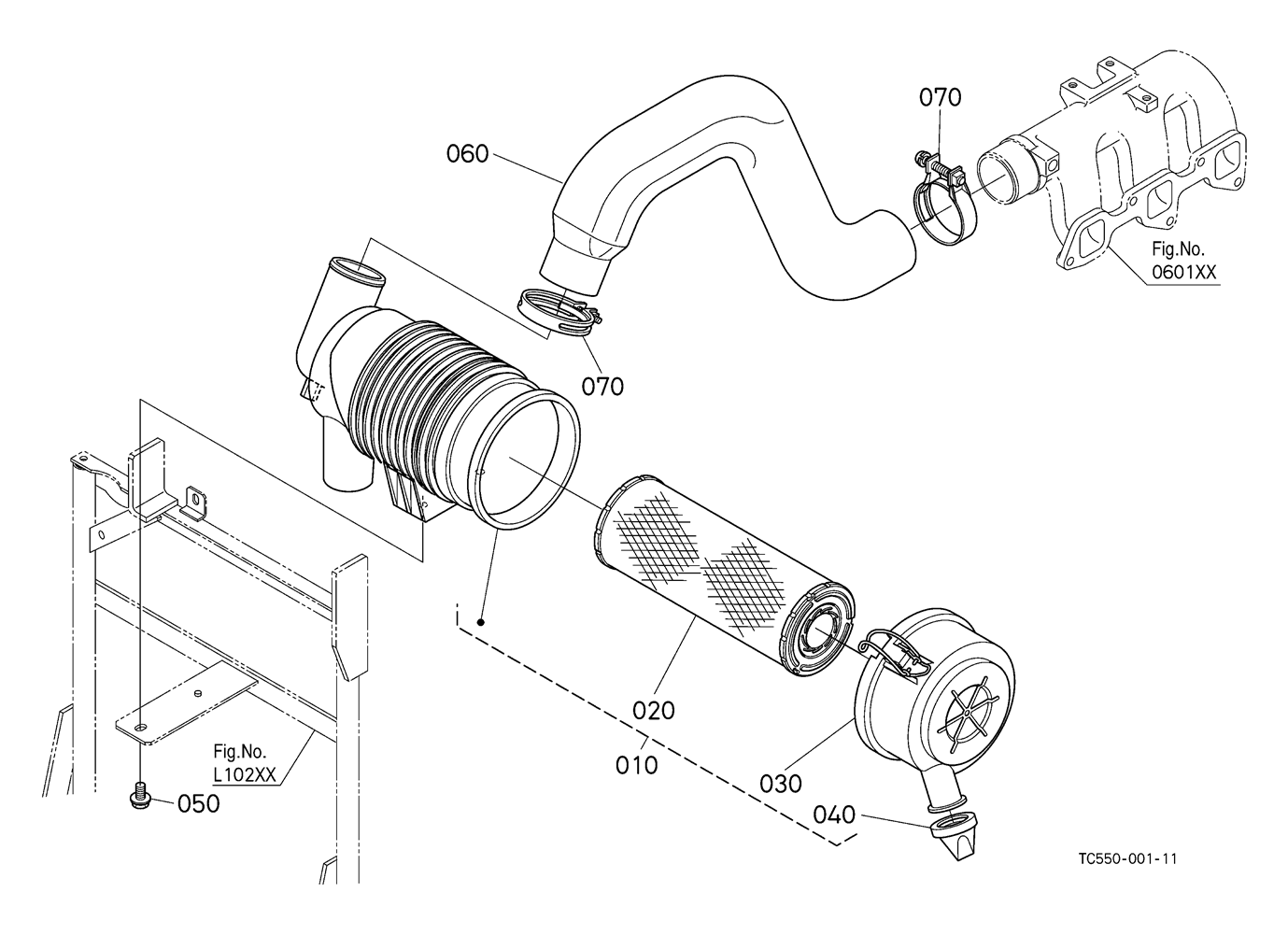 070

060

Fig.No.
0601XX

070

020

010

030

040

Fig.No.
L102XX

050

TC550-001-11